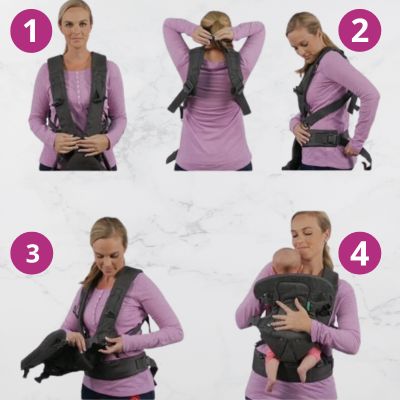 1

2

3

4